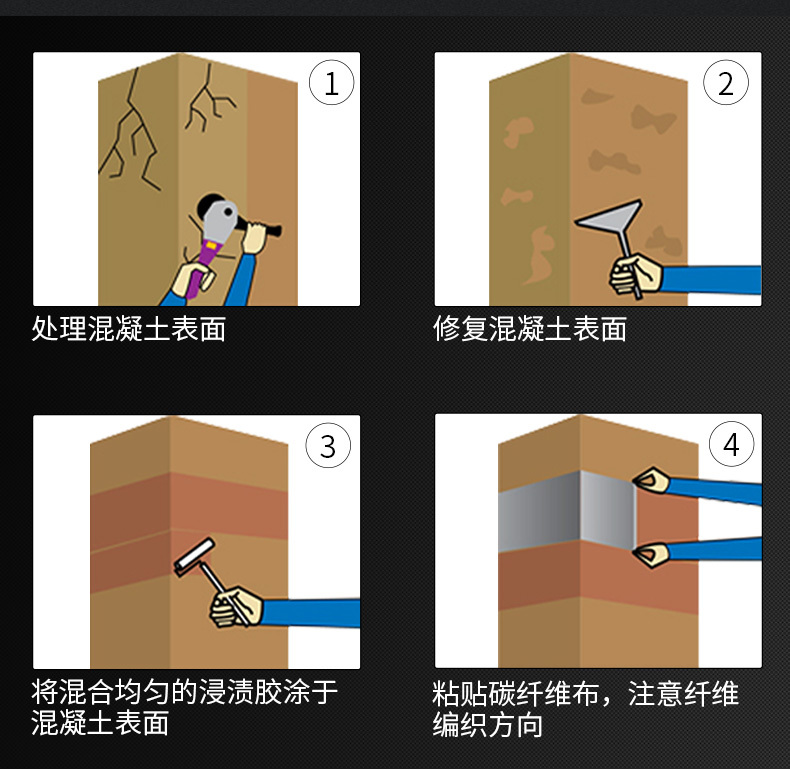 1

处理混凝土表面

2

修复混凝土表面

3

将混合均匀的浸渍胶涂于混凝土表面

4

粘贴碳纤维布，注意纤维编织方向