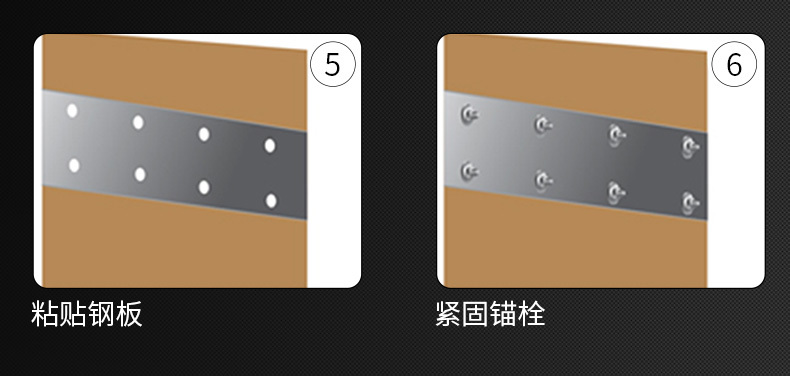 5

粘贴钢板

6

紧固锚栓